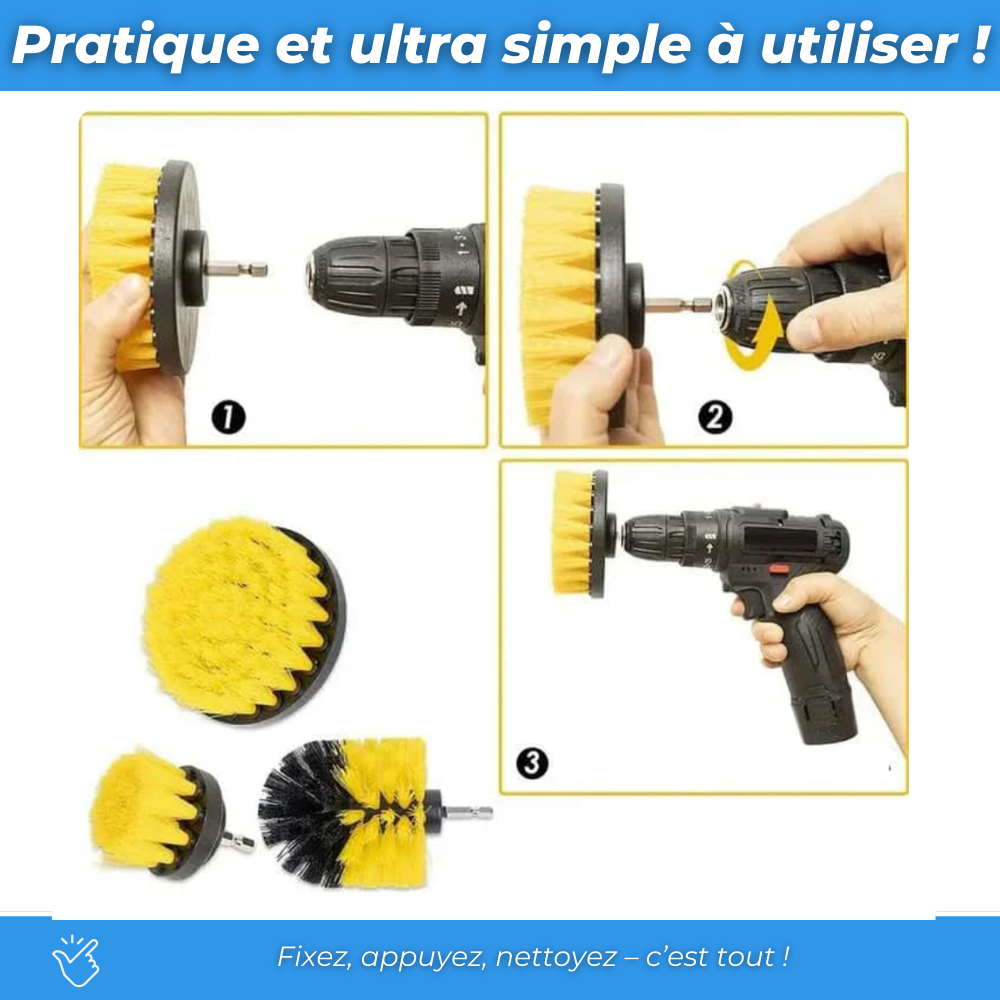 Pratique et ultra simple à utiliser !

1

2

3

Fixez, appuyez, nettoyez – c'est tout !